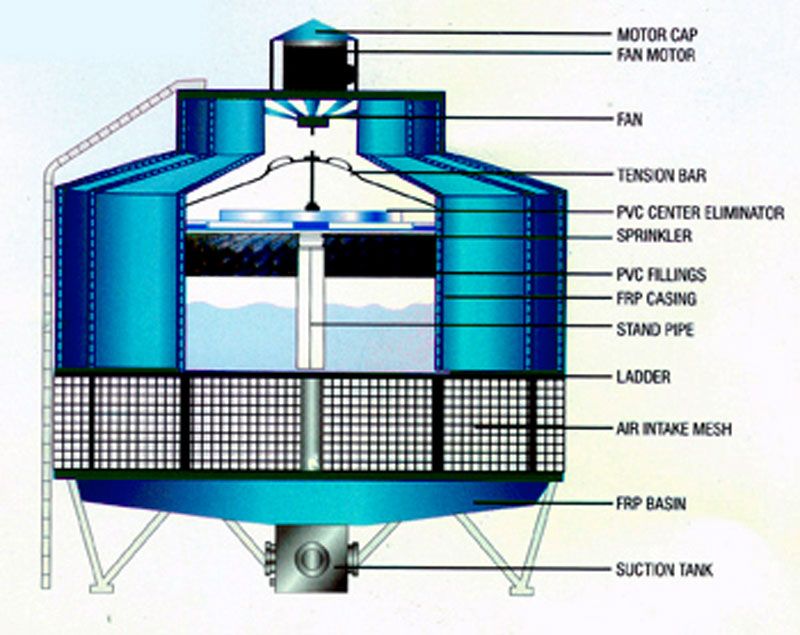 MOTOR CAP
FAN MOTOR
FAN
TENSION BAR
PVC CENTER ELIMINATOR
SPRINKLER
PVC FILLINGS
FRP CASING
STAND PIPE
LADDER
AIR INTAKE MESH
FRP BASIN
SUCTION TANK